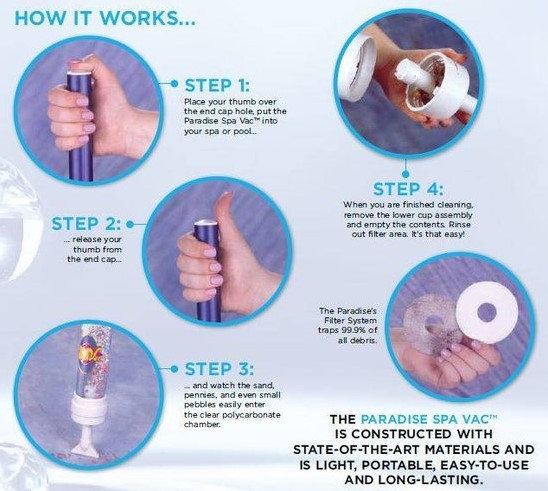 HOW IT WORKS...

STEP 1:
Place your thumb over the end cap hole, put the Paradise Spa Vac™ into your spa or pool...

STEP 2:
... release your thumb from the end cap...

STEP 3:
... and watch the sand, pennies, and even small pebbles easily enter the clear polycarbonate chamber.

STEP 4:
When you are finished cleaning, remove the lower cup assembly and empty the contents. Rinse out filter area. It's that easy!

The Paradise's Filter System traps 99.9% of all debris.

THE PARADISE SPA VAC™ IS CONSTRUCTED WITH STATE-OF-THE-ART MATERIALS AND IS LIGHT, PORTABLE, EASY-TO-USE AND LONG-LASTING.